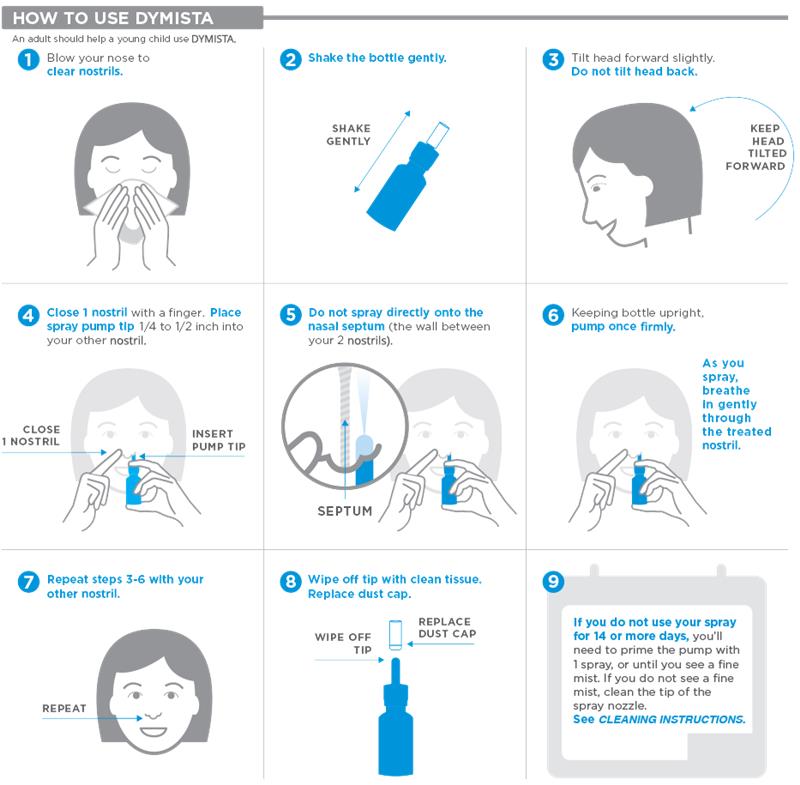 HOW TO USE DYMISTA

An adult should help a young child use DYMISTA.

1 Blow your nose to clear nostrils.

2 Shake the bottle gently.

SHAKE GENTLY

3 Tilt head forward slightly. Do not tilt head back.

KEEP HEAD TILTED FORWARD

4 Close 1 nostril with a finger. Place spray pump tip 1/4 to 1/2 inch into your other nostril.

CLOSE 1 NOSTRIL

INSERT PUMP TIP

5 Do not spray directly onto the nasal septum (the wall between your 2 nostrils).

SEPTUM

6 Keeping bottle upright, pump once firmly.

As you spray, breathe in gently through the treated nostril.

7 Repeat steps 3-6 with your other nostril.

REPEAT

8 Wipe off tip with clean tissue. Replace dust cap.

WIPE OFF TIP

REPLACE DUST CAP

9

If you do not use your spray for 14 or more days, you'll need to prime the pump with 1 spray, or until you see a fine mist. If you do not see a fine mist, clean the tip of the spray nozzle. See CLEANING INSTRUCTIONS.